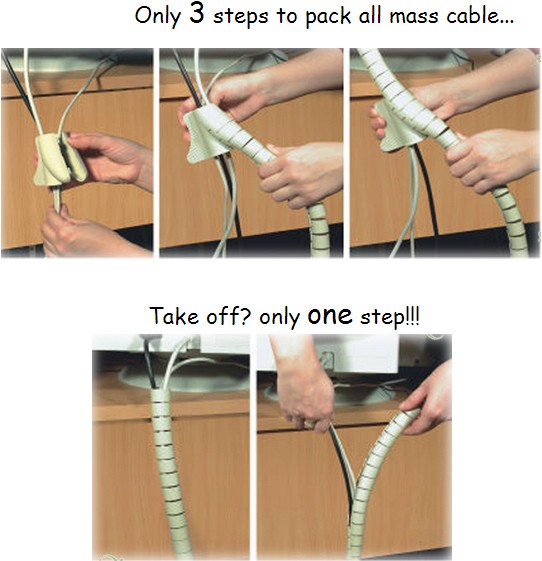 Only 3 steps to pack all mass cable...

Take off? only one step!!!